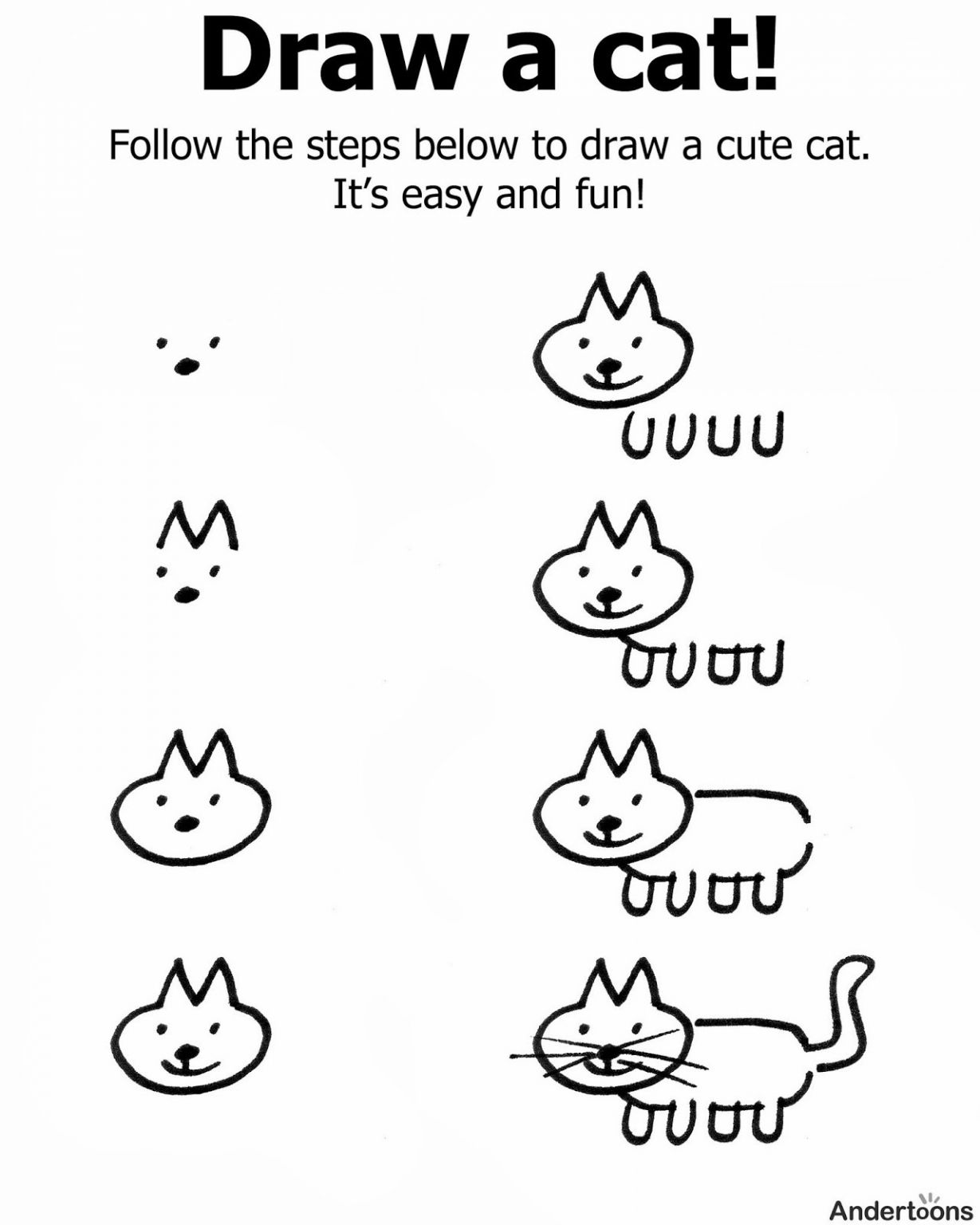 Draw a cat!

Follow the steps below to draw a cute cat. It's easy and fun!

Andertoons