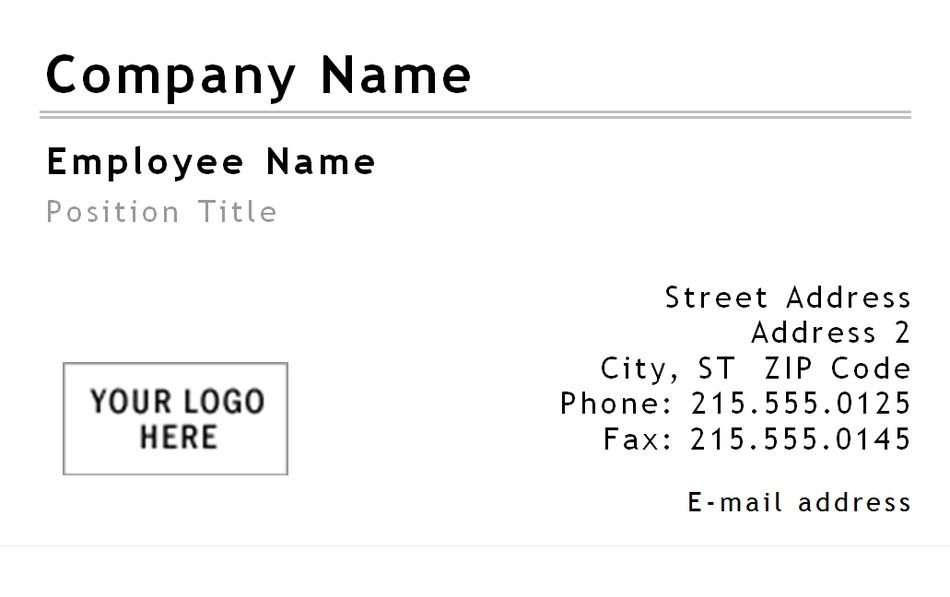 Company Name

Employee Name
Position Title

YOUR LOGO
HERE

Street Address
Address 2
City, ST ZIP Code
Phone: 215.555.0125
Fax: 215.555.0145

E-mail address