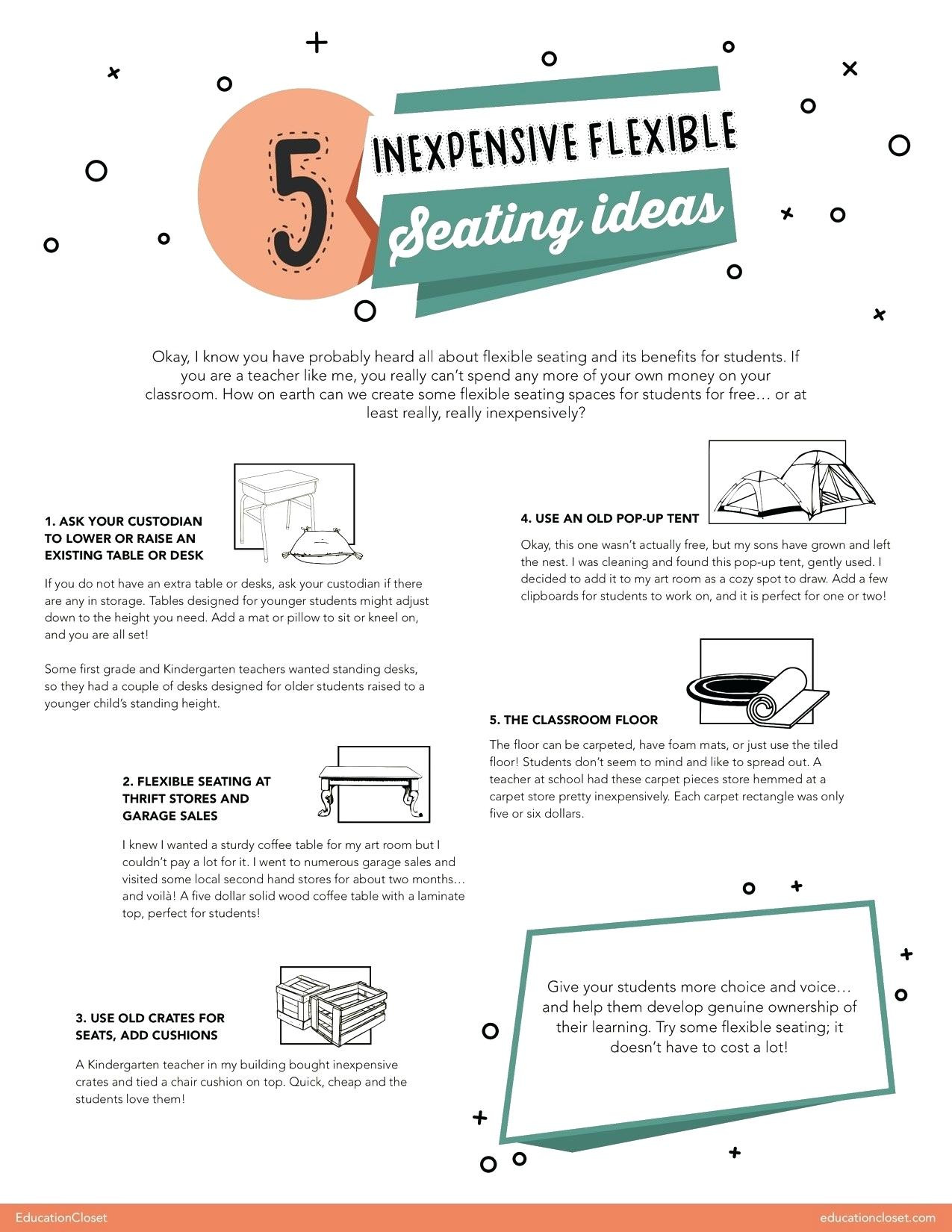 5 INEXPENSIVE FLEXIBLE Seating ideas

Okay, I know you have probably heard all about flexible seating and its benefits for students. If you are a teacher like me, you really can't spend any more of your own money on your classroom. How on earth can we create some flexible seating spaces for students for free… or at least really, really inexpensively?

1. ASK YOUR CUSTODIAN TO LOWER OR RAISE AN EXISTING TABLE OR DESK

If you do not have an extra table or desks, ask your custodian if there are any in storage. Tables designed for younger students might adjust down to the height you need. Add a mat or pillow to sit or kneel on, and you are all set!

Some first grade and Kindergarten teachers wanted standing desks, so they had a couple of desks designed for older students raised to a younger child's standing height.

2. FLEXIBLE SEATING AT THRIFT STORES AND GARAGE SALES

I knew I wanted a sturdy coffee table for my art room but I couldn't pay a lot for it. I went to numerous garage sales and visited some local second hand stores for about two months… and voilà! A five dollar solid wood coffee table with a laminate top, perfect for students!

3. USE OLD CRATES FOR SEATS, ADD CUSHIONS

A Kindergarten teacher in my building bought inexpensive crates and tied a chair cushion on top. Quick, cheap and the students love them!

4. USE AN OLD POP-UP TENT

Okay, this one wasn't actually free, but my sons have grown and left the nest. I was cleaning and found this pop-up tent, gently used. I decided to add it to my art room as a cozy spot to draw. Add a few clipboards for students to work on, and it is perfect for one or two!

5. THE CLASSROOM FLOOR

The floor can be carpeted, have foam mats, or just use the tiled floor! Students don't seem to mind and like to spread out. A teacher at school had these carpet pieces store hemmed at a carpet store pretty inexpensively. Each carpet rectangle was only five or six dollars.

Give your students more choice and voice… and help them develop genuine ownership of their learning. Try some flexible seating; it doesn't have to cost a lot!

EducationCloset

educationcloset.com