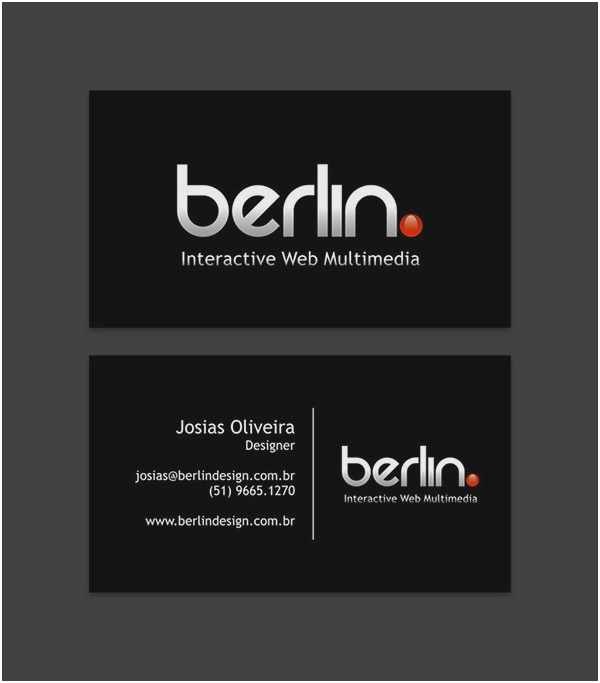 berlin.
Interactive Web Multimedia

Josias Oliveira
Designer

josias@berlindesign.com.br
(51) 9665.1270

www.berlindesign.com.br

berlin.
Interactive Web Multimedia