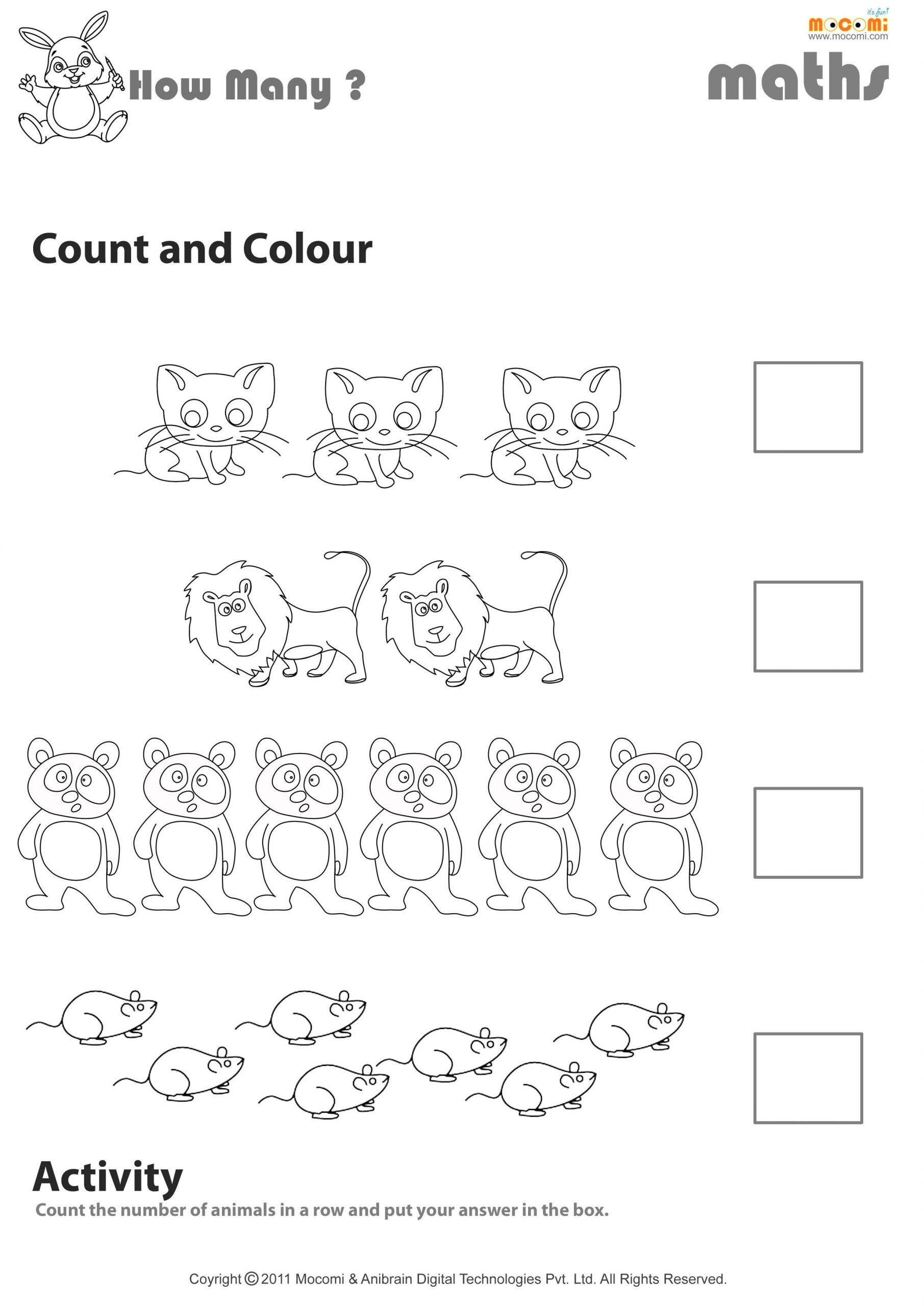 How Many ?

it's fun!
mocomi
www.mocomi.com

maths

Count and Colour

Activity
Count the number of animals in a row and put your answer in the box.

Copyright © 2011 Mocomi & Anibrain Digital Technologies Pvt. Ltd. All Rights Reserved.