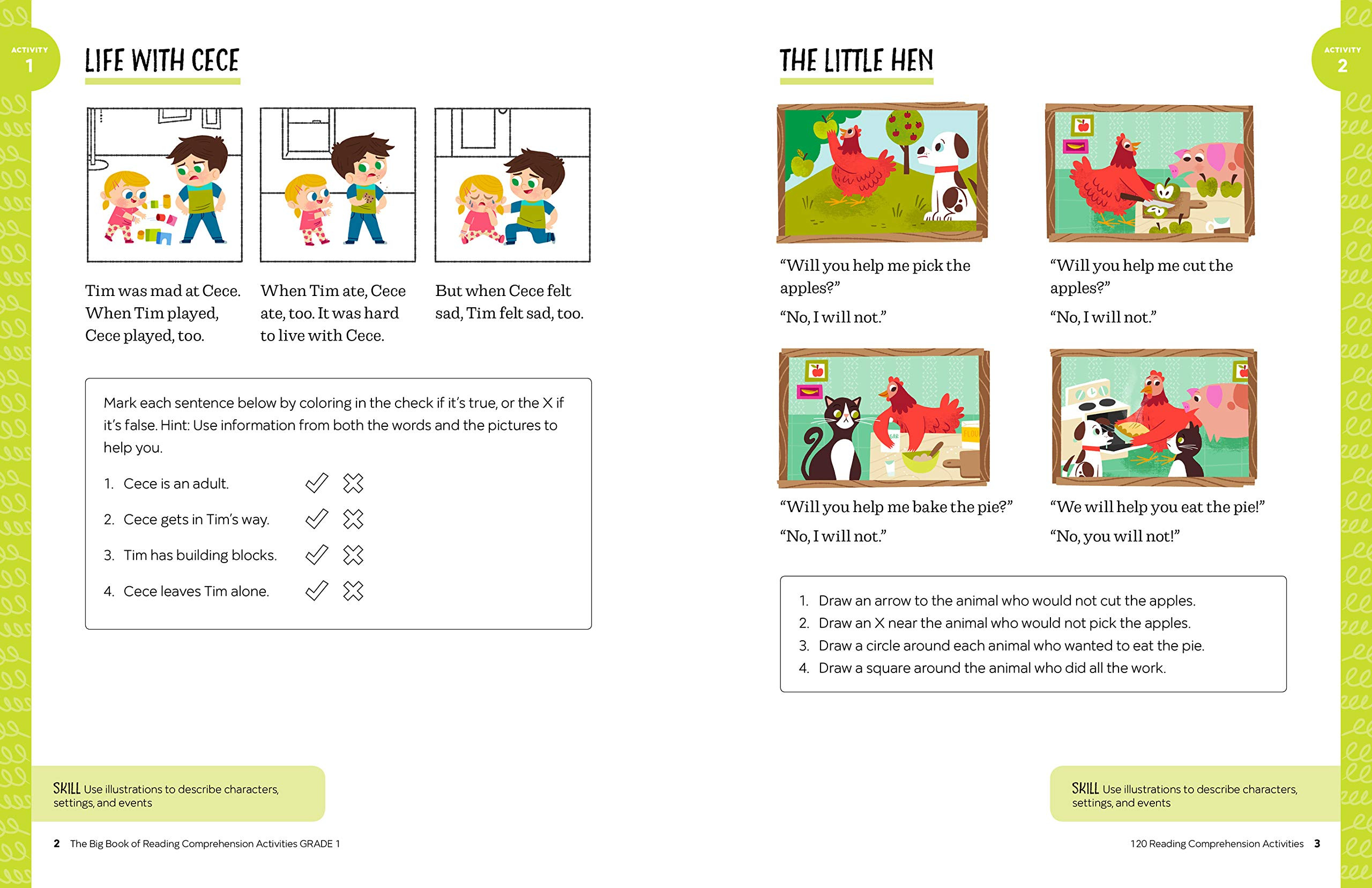 ACTIVITY
1

LIFE WITH CECE

Tim was mad at Cece. When Tim played, Cece played, too.

When Tim ate, Cece ate, too. It was hard to live with Cece.

But when Cece felt sad, Tim felt sad, too.

Mark each sentence below by coloring in the check if it's true, or the X if it's false. Hint: Use information from both the words and the pictures to help you.

1. Cece is an adult.

2. Cece gets in Tim's way.

3. Tim has building blocks.

4. Cece leaves Tim alone.

SKILL Use illustrations to describe characters, settings, and events

2 The Big Book of Reading Comprehension Activities GRADE 1

ACTIVITY
2

THE LITTLE HEN

"Will you help me pick the apples?"

"No, I will not."

"Will you help me cut the apples?"

"No, I will not."

"Will you help me bake the pie?"

"No, I will not."

"We will help you eat the pie!"

"No, you will not!"

1. Draw an arrow to the animal who would not cut the apples.
2. Draw an X near the animal who would not pick the apples.
3. Draw a circle around each animal who wanted to eat the pie.
4. Draw a square around the animal who did all the work.

SKILL Use illustrations to describe characters, settings, and events

120 Reading Comprehension Activities 3