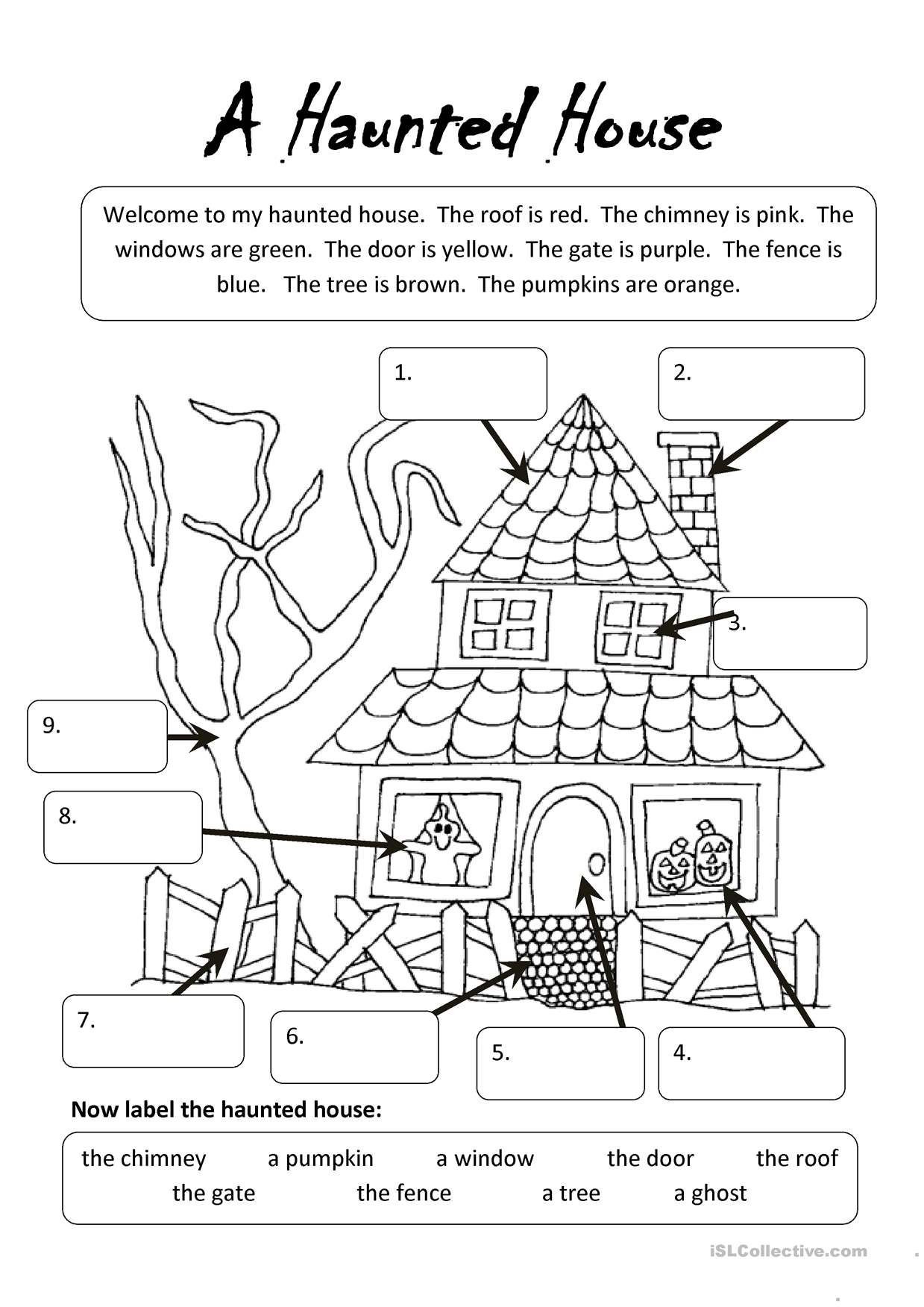 A Haunted House

Welcome to my haunted house. The roof is red. The chimney is pink. The windows are green. The door is yellow. The gate is purple. The fence is blue. The tree is brown. The pumpkins are orange.

1.

2.

3.

9.

8.

7.

6.

5.

4.

Now label the haunted house:

the chimney a pumpkin a window the door the roof
the gate the fence a tree a ghost

iSLCollective.com