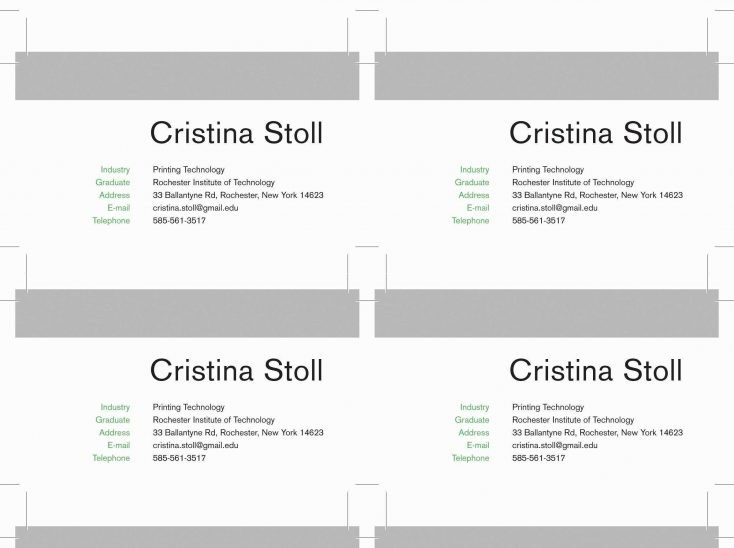 Cristina Stoll

Industry Printing Technology
Graduate Rochester Institute of Technology
Address 33 Ballantyne Rd, Rochester, New York 14623
E-mail cristina.stoll@gmail.edu
Telephone 585-561-3517

Cristina Stoll

Industry Printing Technology
Graduate Rochester Institute of Technology
Address 33 Ballantyne Rd, Rochester, New York 14623
E-mail cristina.stoll@gmail.edu
Telephone 585-561-3517

Cristina Stoll

Industry Printing Technology
Graduate Rochester Institute of Technology
Address 33 Ballantyne Rd, Rochester, New York 14623
E-mail cristina.stoll@gmail.edu
Telephone 585-561-3517

Cristina Stoll

Industry Printing Technology
Graduate Rochester Institute of Technology
Address 33 Ballantyne Rd, Rochester, New York 14623
E-mail cristina.stoll@gmail.edu
Telephone 585-561-3517